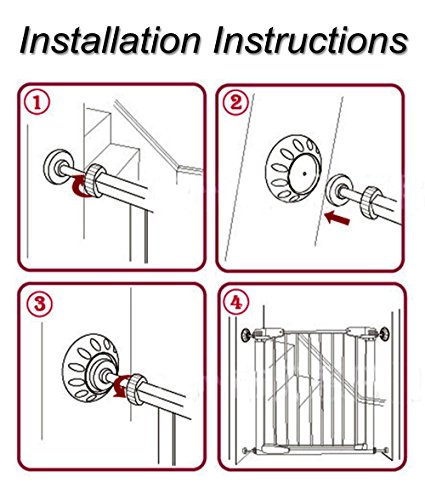 Installation Instructions

①

②

③

④