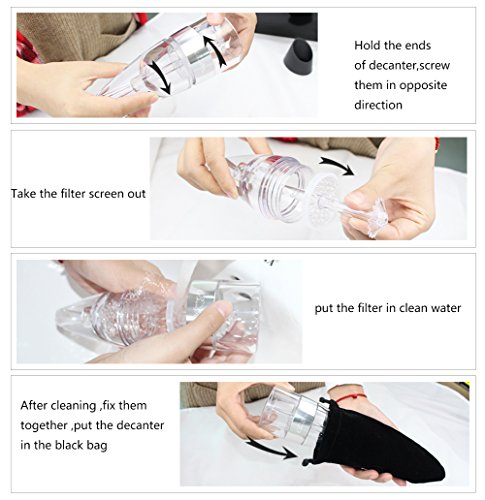 Hold the ends of decanter,screw them in opposite direction

Take the filter screen out

put the filter in clean water

After cleaning ,fix them together ,put the decanter in the black bag