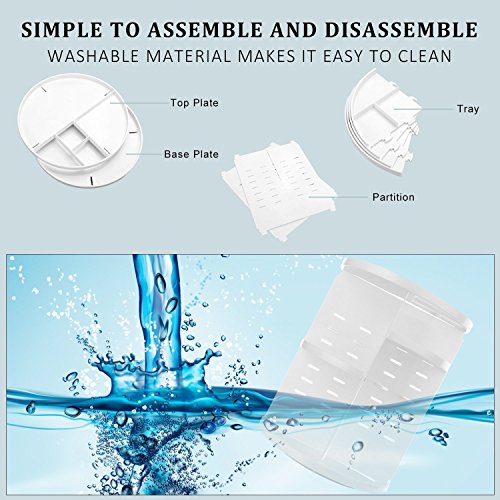 SIMPLE TO ASSEMBLE AND DISASSEMBLE
WASHABLE MATERIAL MAKES IT EASY TO CLEAN

Top Plate

Base Plate

Tray

Partition