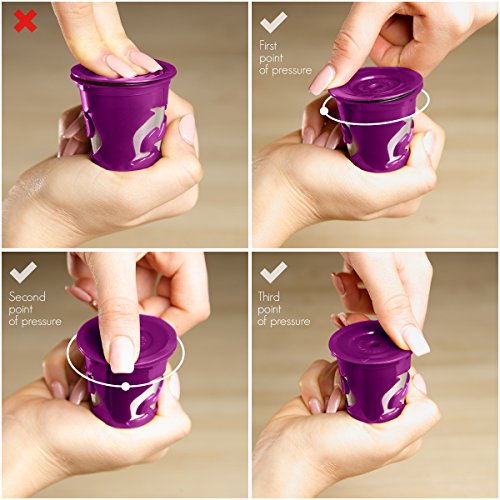 First point of pressure

Second point of pressure

Third point of pressure