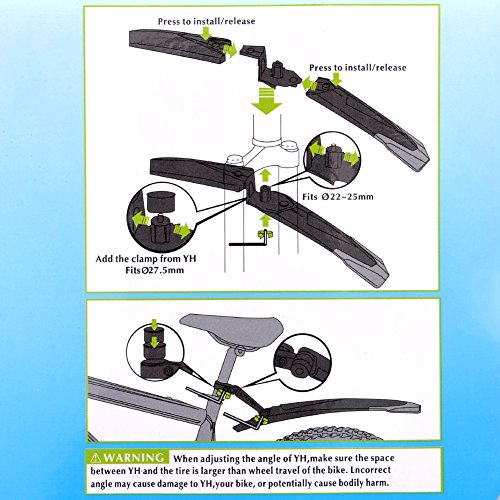 Press to install/release

Press to install/release

Fits Ø22~25mm

Add the clamp from YH
FitsØ27.5mm

⚠ WARNING When adjusting the angle of YH,make sure the space between YH and the tire is larger than wheel travel of the bike. Lncorrect angle may cause damage to YH,your bike, or potentially cause bodily harm.