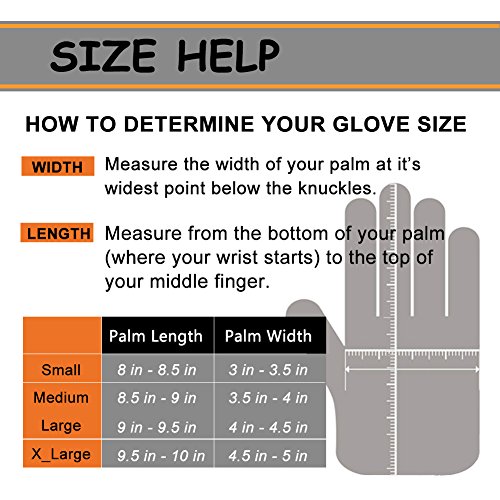 SIZE HELP

HOW TO DETERMINE YOUR GLOVE SIZE

WIDTH Measure the width of your palm at it's widest point below the knuckles.

LENGTH Measure from the bottom of your palm (where your wrist starts) to the top of your middle finger.

| | Palm Length | Palm Width |
|---|---|---|
| Small | 8 in - 8.5 in | 3 in - 3.5 in |
| Medium | 8.5 in - 9 in | 3.5 in - 4 in |
| Large | 9 in - 9.5 in | 4 in - 4.5 in |
| X_Large | 9.5 in - 10 in | 4.5 in - 5 in |