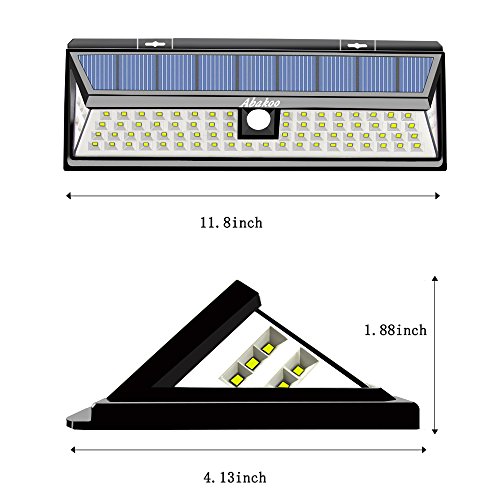 Abakoo

11.8inch

1.88inch

4.13inch