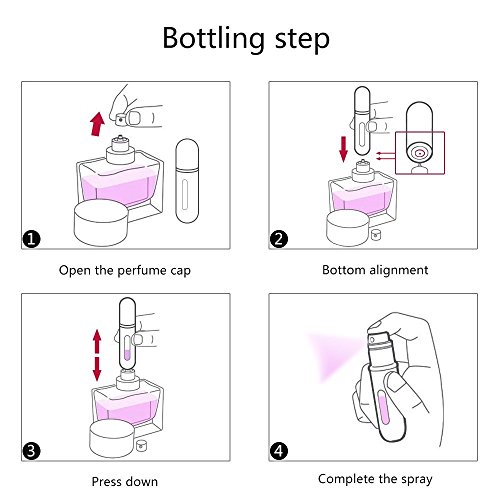 Bottling step

1

Open the perfume cap

2

Bottom alignment

3

Press down

4

Complete the spray