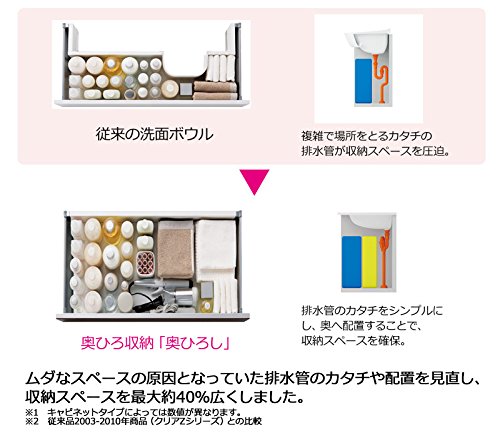 従来の洗面ボウル

複雑で場所をとるカタチの排水管が収納スペースを圧迫。

奥ひろ収納「奥ひろし」

排水管のカタチをシンプルにし、奥へ配置することで、収納スペースを確保。

ムダなスペースの原因となっていた排水管のカタチや配置を見直し、収納スペースを最大約40%広くしました。
※1 キャビネットタイプによっては数値が異なります。
※2 従来品2003-2010年商品（クリアZシリーズ）との比較