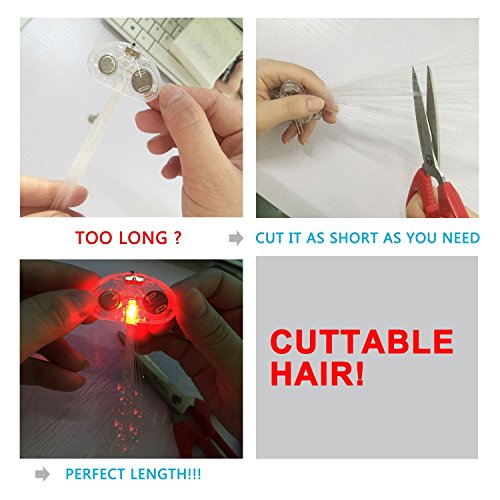 TOO LONG ?

CUT IT AS SHORT AS YOU NEED

CUTTABLE HAIR!

PERFECT LENGTH!!!