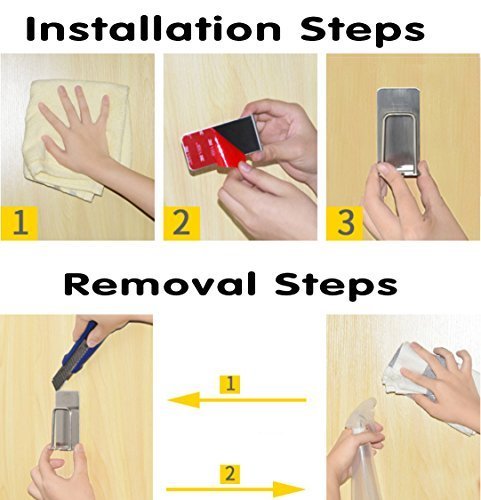 Installation Steps

1

2

3

Removal Steps

1

2