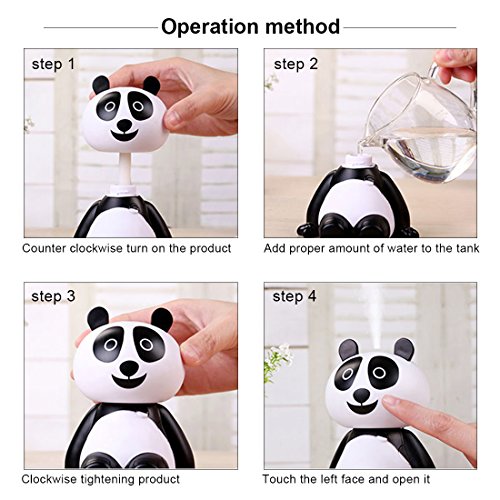 Operation method

step 1

Counter clockwise turn on the product

step 2

Add proper amount of water to the tank

step 3

Clockwise tightening product

step 4

Touch the left face and open it