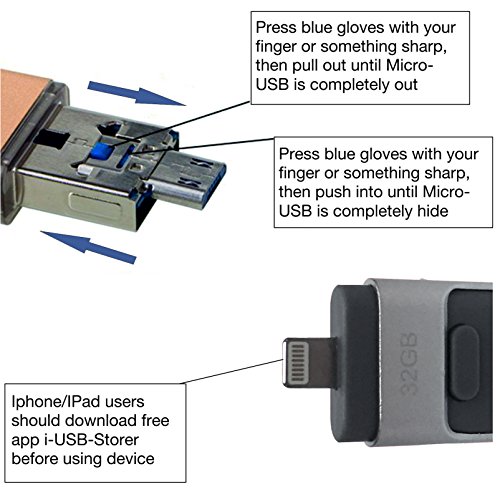 Press blue gloves with your finger or something sharp, then pull out until Micro-USB is completely out

Press blue gloves with your finger or something sharp, then push into until Micro-USB is completely hide

32GB

Iphone/IPad users should download free app i-USB-Storer before using device