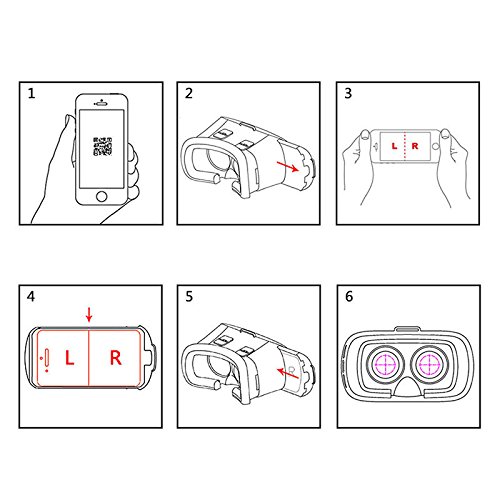 1

2

3

L R

4

L R

5

R

6