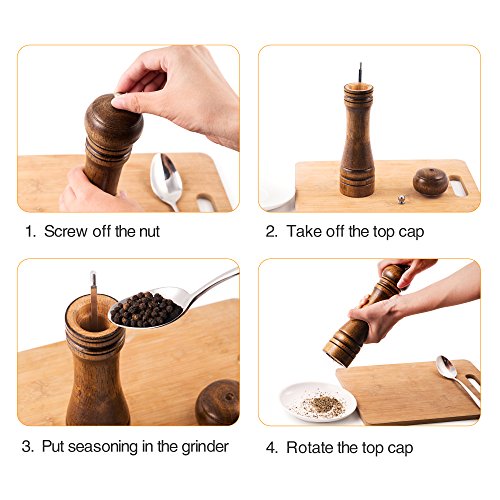 1. Screw off the nut

2. Take off the top cap

3. Put seasoning in the grinder

4. Rotate the top cap