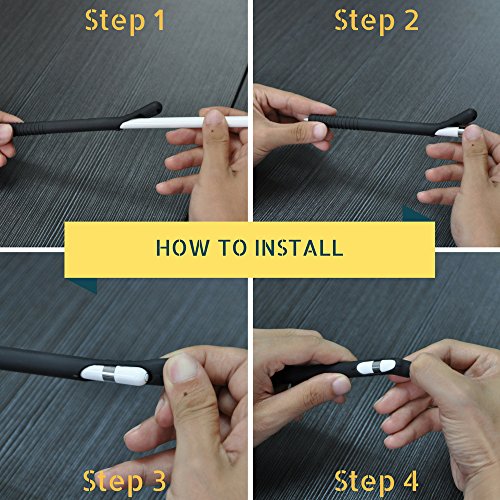 Step 1

Step 2

HOW TO INSTALL

Step 3

Step 4