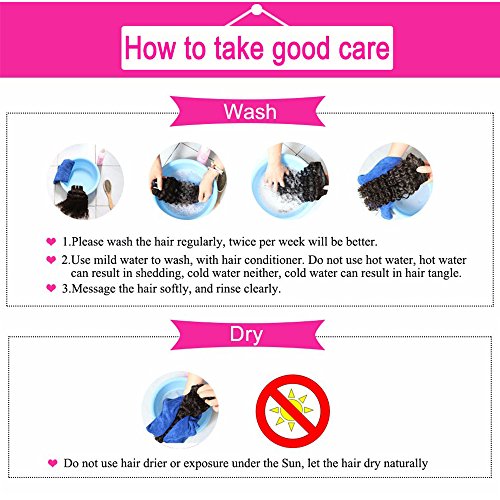 How to take good care

Wash

1.Please wash the hair regularly, twice per week will be better.

2.Use mild water to wash, with hair conditioner. Do not use hot water, hot water can result in shedding, cold water neither, cold water can result in hair tangle.

3.Message the hair softly, and rinse clearly.

Dry

Do not use hair drier or exposure under the Sun, let the hair dry naturally