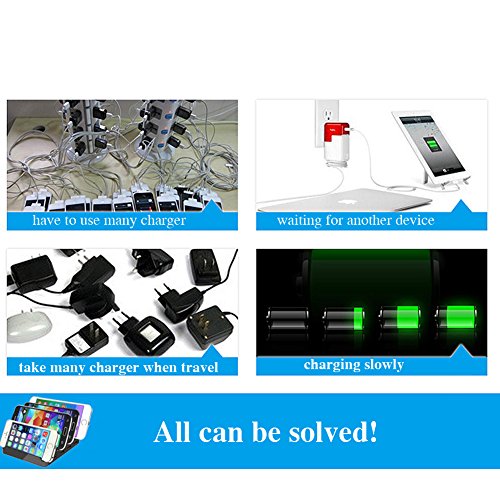 have to use many charger

waiting for another device

take many charger when travel

charging slowly

All can be solved!