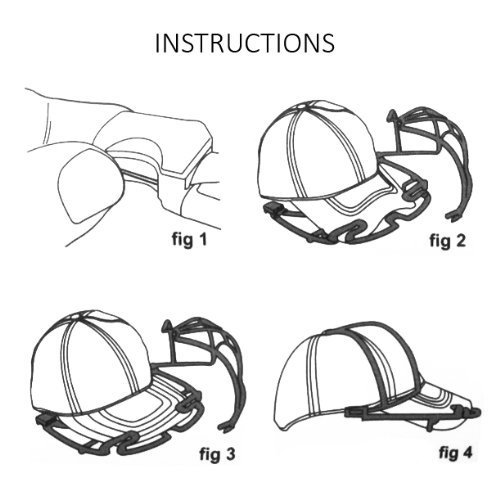 INSTRUCTIONS

fig 1

fig 2

fig 3

fig 4