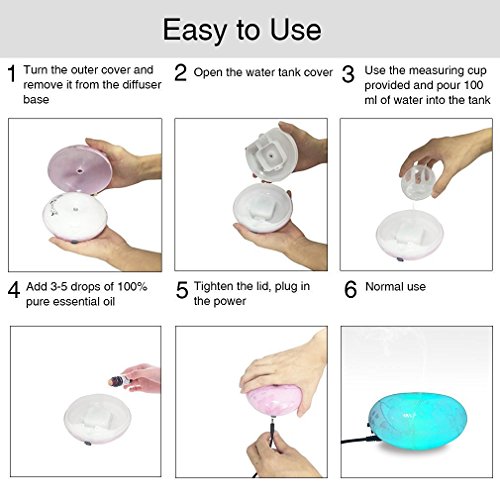 Easy to Use

1 Turn the outer cover and remove it from the diffuser base

2 Open the water tank cover

3 Use the measuring cup provided and pour 100 ml of water into the tank

4 Add 3-5 drops of 100% pure essential oil

5 Tighten the lid, plug in the power

6 Normal use