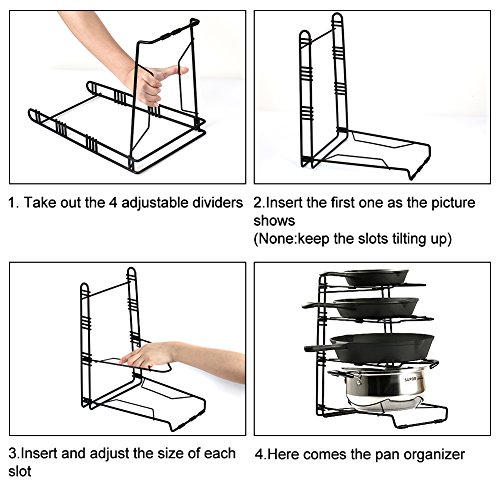 1. Take out the 4 adjustable dividers

2.Insert the first one as the picture shows
(None:keep the slots tilting up)

3.Insert and adjust the size of each slot

4.Here comes the pan organizer