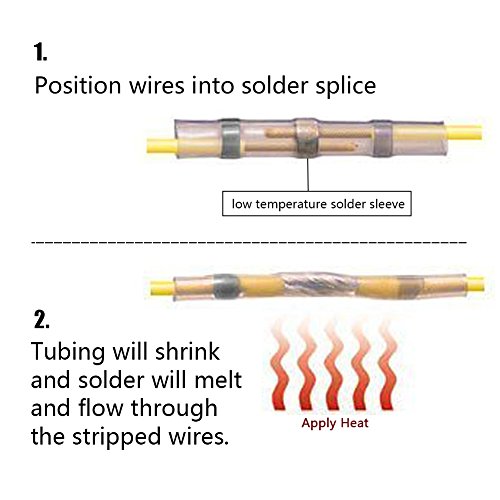 1.

Position wires into solder splice

low temperature solder sleeve

2.

Tubing will shrink and solder will melt and flow through the stripped wires.

Apply Heat