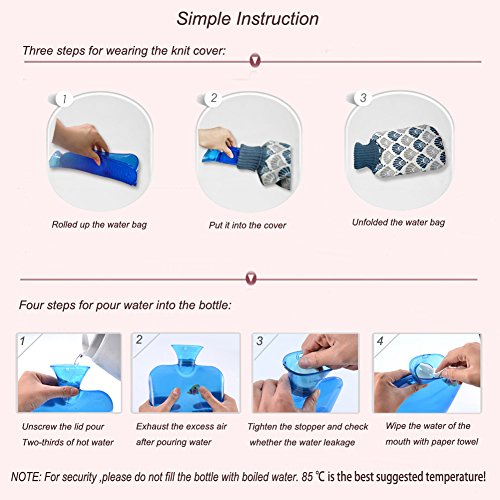 Simple Instruction

Three steps for wearing the knit cover:

1

Rolled up the water bag

2

Put it into the cover

3

Unfolded the water bag

Four steps for pour water into the bottle:

1

Unscrew the lid pour Two-thirds of hot water

2

Exhaust the excess air after pouring water

3

Tighten the stopper and check whether the water leakage

4

Wipe the water of the mouth with paper towel

NOTE: For security ,please do not fill the bottle with boiled water. 85 ℃ is the best suggested temperature!