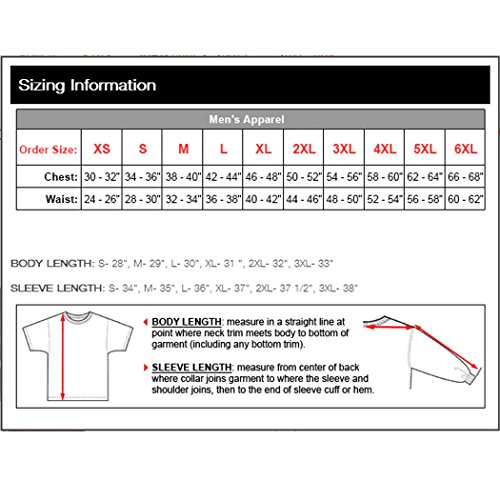 Sizing Information

Men's Apparel

| Order Size: | XS | S | M | L | XL | 2XL | 3XL | 4XL | 5XL | 6XL |
|---|---|---|---|---|---|---|---|---|---|---|
| Chest: | 30 - 32" | 34 - 36" | 38 - 40" | 42 - 44" | 46 - 48" | 50 - 52" | 54 - 56" | 58 - 60" | 62 - 64" | 66 - 68" |
| Waist: | 24 - 26" | 28 - 30" | 32 - 34" | 36 - 38" | 40 - 42" | 44 - 46" | 48 - 50" | 52 - 54" | 56 - 58" | 60 - 62" |

BODY LENGTH: S- 28", M- 29", L- 30", XL- 31 ", 2XL- 32", 3XL- 33"

SLEEVE LENGTH: S- 34", M- 35", L- 36", XL- 37", 2XL- 37 1/2", 3XL- 38"

BODY LENGTH: measure in a straight line at point where neck trim meets body to bottom of garment (including any bottom trim).

SLEEVE LENGTH: measure from center of back where collar joins garment to where the sleeve and shoulder joins, then to the end of sleeve cuff or hem.