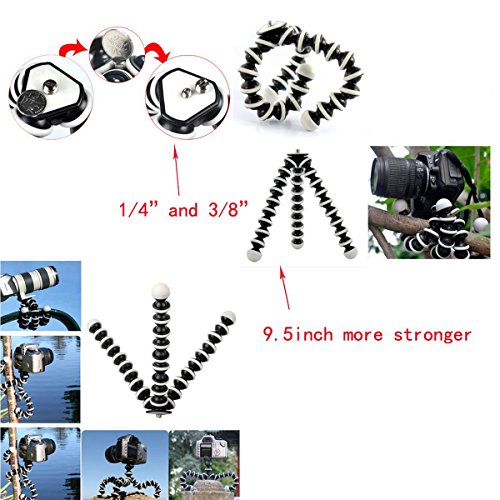 1/4” and 3/8”

9.5inch more stronger