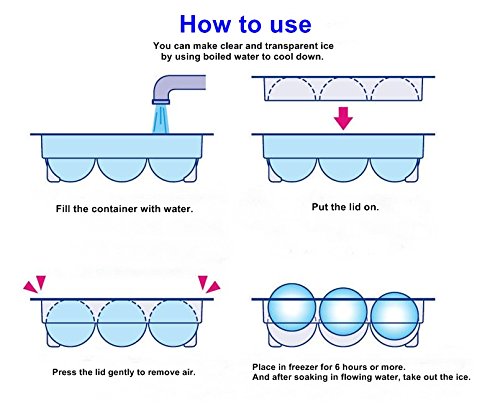 How to use

You can make clear and transparent ice by using boiled water to cool down.

Fill the container with water.

Put the lid on.

Press the lid gently to remove air.

Place in freezer for 6 hours or more.
And after soaking in flowing water, take out the ice.