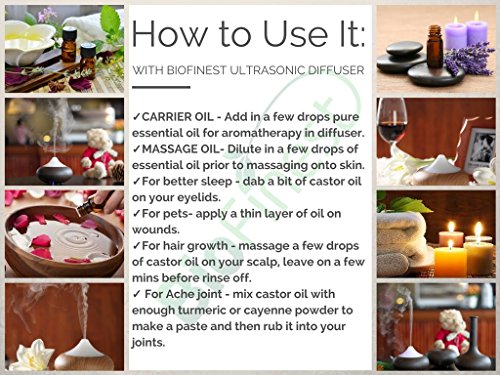 How to Use It:

WITH BIOFINEST ULTRASONIC DIFFUSER

✓CARRIER OIL - Add in a few drops pure essential oil for aromatherapy in diffuser.
✓MASSAGE OIL- Dilute in a few drops of essential oil prior to massaging onto skin.
✓For better sleep - dab a bit of castor oil on your eyelids.
✓For pets- apply a thin layer of oil on wounds.
✓For hair growth - massage a few drops of castor oil on your scalp, leave on a few mins before rinse off.
✓ For Ache joint - mix castor oil with enough turmeric or cayenne powder to make a paste and then rub it into your joints.

BioFinest