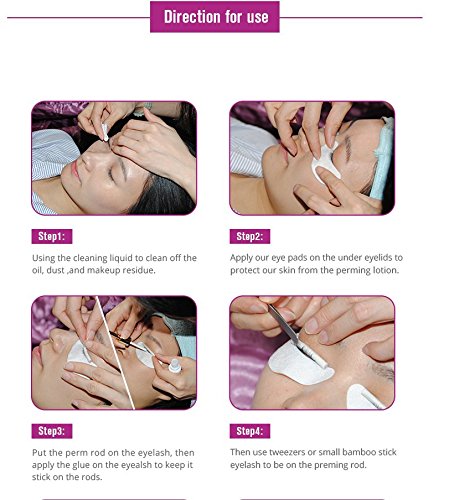 Direction for use

Step1:

Using the cleaning liquid to clean off the oil, dust ,and makeup residue.

Step2:

Apply our eye pads on the under eyelids to protect our skin from the perming lotion.

Step3:

Put the perm rod on the eyelash, then apply the glue on the eyealsh to keep it stick on the rods.

Step4:

Then use tweezers or small bamboo stick eyelash to be on the preming rod.