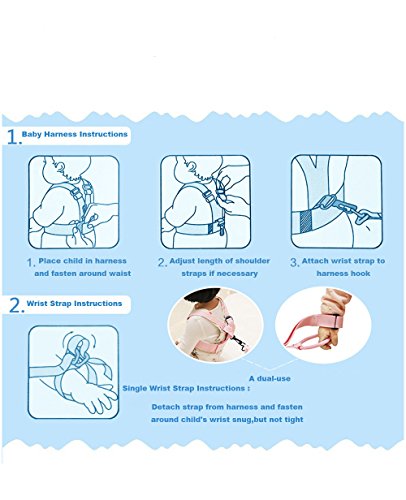 1. Baby Harness Instructions

1. Place child in harness and fasten around waist

2. Adjust length of shoulder straps if necessary

3. Attach wrist strap to harness hook

2. Wrist Strap Instructions

A dual-use

Single Wrist Strap Instructions :

Detach strap from harness and fasten around child's wrist snug,but not tight