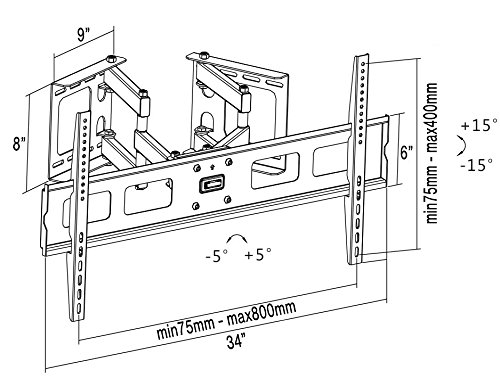 9"

8"

6"

min75mm - max400mm

+15°

-15°

-5°

+5°

min75mm - max800mm

34"