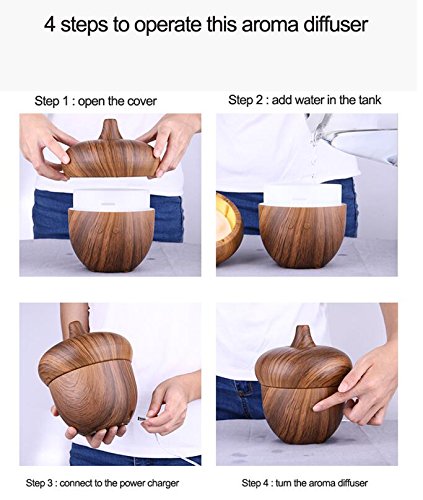 4 steps to operate this aroma diffuser

Step 1 : open the cover

Step 2 : add water in the tank

Step 3 : connect to the power charger

Step 4 : turn the aroma diffuser