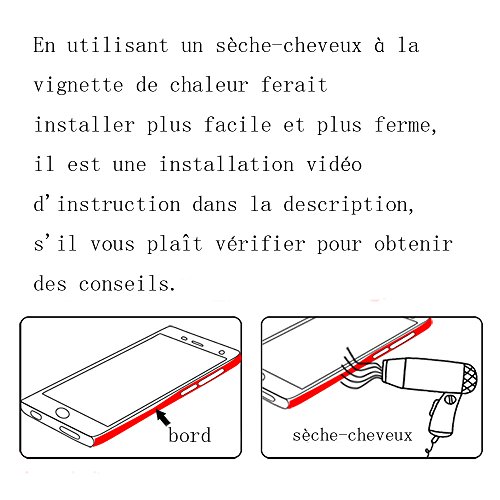 En utilisant un sèche-cheveux à la vignette de chaleur ferait installer plus facile et plus ferme, il est une installation vidéo d'instruction dans la description, s'il vous plaît vérifier pour obtenir des conseils.

bord

sèche-cheveux