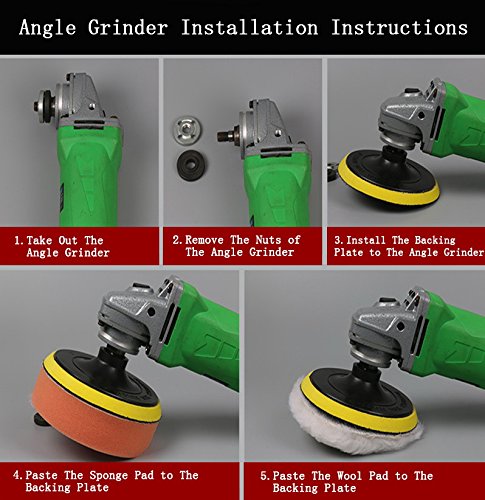 Angle Grinder Installation Instructions

1. Take Out The Angle Grinder

2. Remove The Nuts of The Angle Grinder

3. Install The Backing Plate to The Angle Grinder

4. Paste The Sponge Pad to The Backing Plate

5. Paste The Wool Pad to The Backing Plate