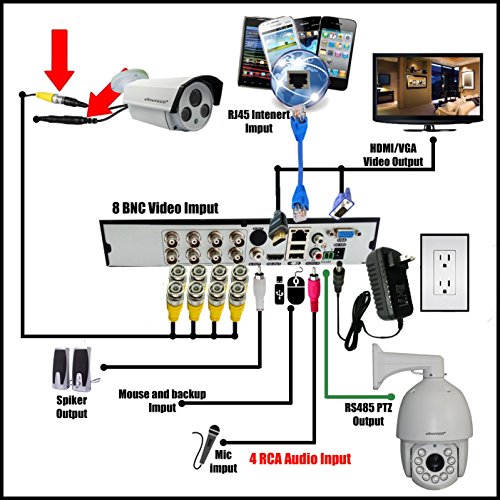 RJ45 Intenert Imput

HDMI/VGA Video Output

8 BNC Video Imput

Spiker Output

Mouse and backup Imput

RS485 PTZ Output

Mic Imput

4 RCA Audio Input