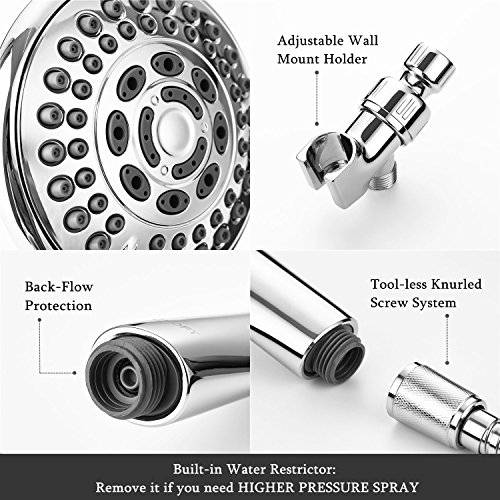 Adjustable Wall Mount Holder

Back-Flow Protection

Tool-less Knurled Screw System

Built-in Water Restrictor:
Remove it if you need HIGHER PRESSURE SPRAY