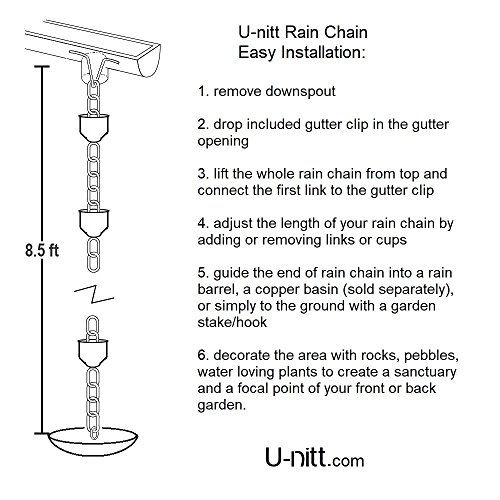 8.5 ft

U-nitt Rain Chain
Easy Installation:

1. remove downspout

2. drop included gutter clip in the gutter opening

3. lift the whole rain chain from top and connect the first link to the gutter clip

4. adjust the length of your rain chain by adding or removing links or cups

5. guide the end of rain chain into a rain barrel, a copper basin (sold separately), or simply to the ground with a garden stake/hook

6. decorate the area with rocks, pebbles, water loving plants to create a sanctuary and a focal point of your front or back garden.

U-nitt.com