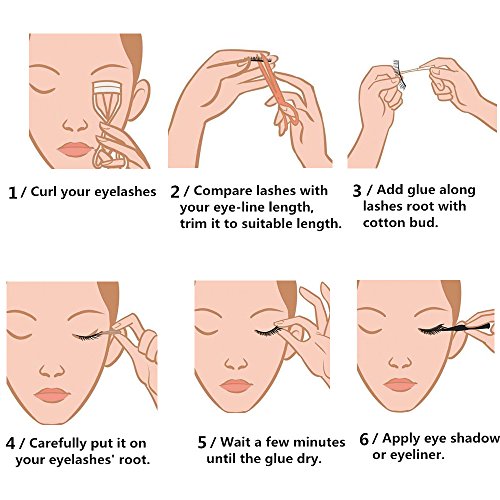 1 / Curl your eyelashes

2 / Compare lashes with your eye-line length, trim it to suitable length.

3 / Add glue along lashes root with cotton bud.

4 / Carefully put it on your eyelashes' root.

5 / Wait a few minutes until the glue dry.

6 / Apply eye shadow or eyeliner.