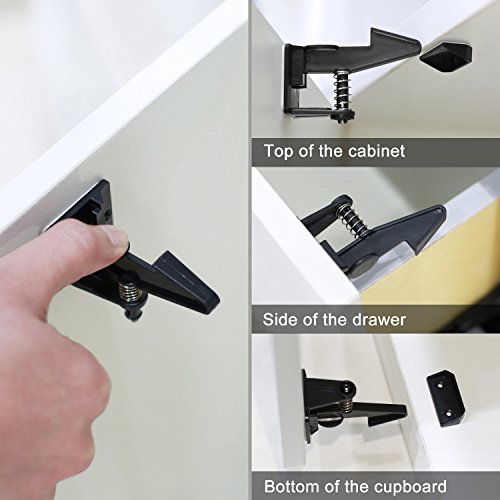 Top of the cabinet

Side of the drawer

Bottom of the cupboard