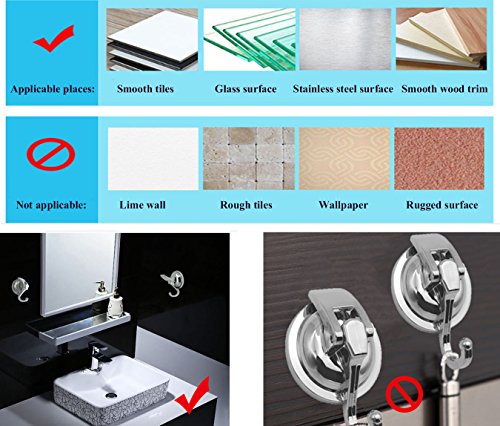 Applicable places: Smooth tiles Glass surface Stainless steel surface Smooth wood trim

Not applicable: Lime wall Rough tiles Wallpaper Rugged surface