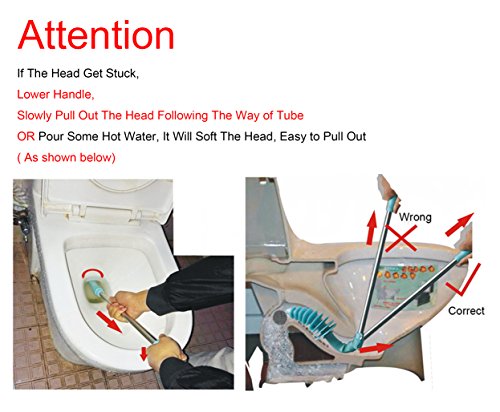 Attention

If The Head Get Stuck,

Lower Handle,

Slowly Pull Out The Head Following The Way of Tube

OR Pour Some Hot Water, It Will Soft The Head, Easy to Pull Out

( As shown below)

Wrong

Correct