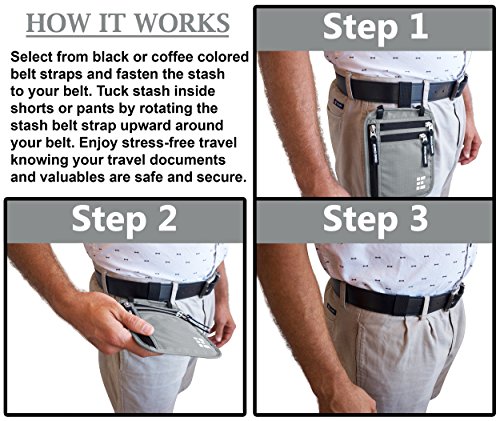 HOW IT WORKS

Select from black or coffee colored belt straps and fasten the stash to your belt. Tuck stash inside shorts or pants by rotating the stash belt strap upward around your belt. Enjoy stress-free travel knowing your travel documents and valuables are safe and secure.

Step 1

Step 2

Step 3