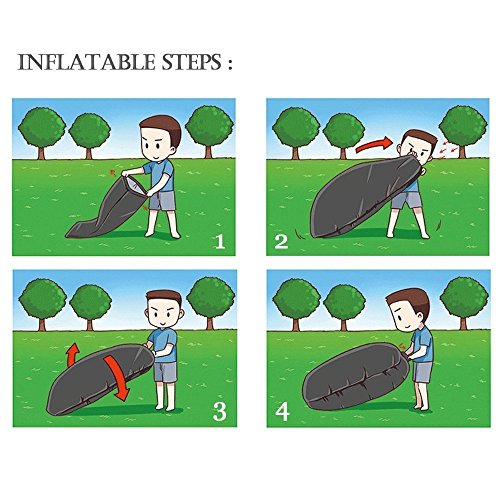 INFLATABLE STEPS :

1

2

3

4