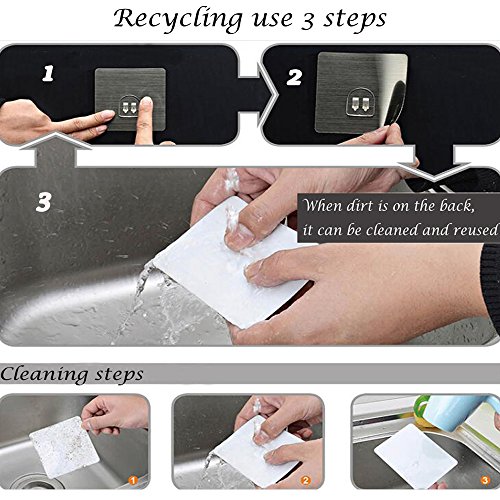 Recycling use 3 steps

1

2

3

When dirt is on the back,
it can be cleaned and reused

Cleaning steps

1

2

3