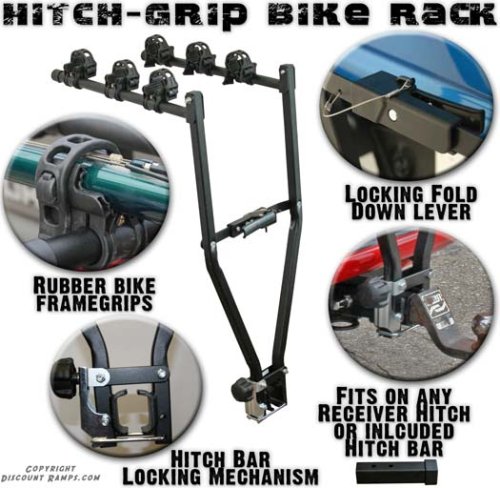 HITCH-GRIP BIKE RACK

LOCKING FOLD DOWN LEVER

RUBBER BIKE FRAMEGRIPS

FITS ON ANY RECEIVER HITCH OR INLCUDED HITCH BAR

HITCH BAR LOCKING MECHANISM

COPYRIGHT DISCOUNT RAMPS.COM