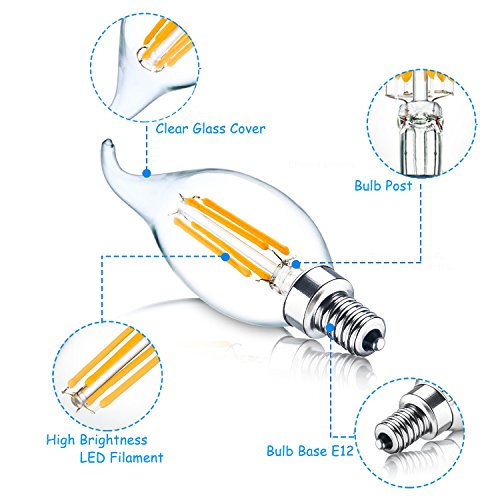 Clear Glass Cover

Bulb Post

High Brightness
LED Filament

Bulb Base E12