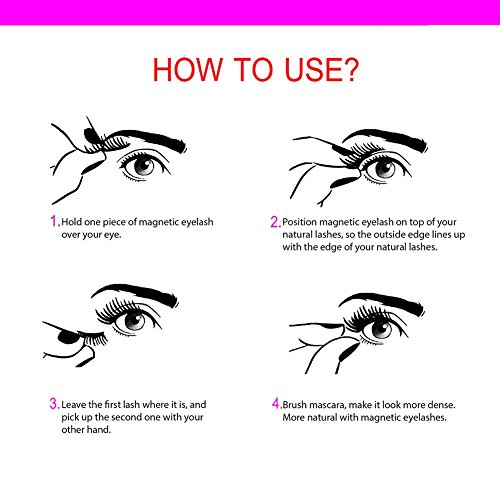 HOW TO USE?

1. Hold one piece of magnetic eyelash over your eye.

2. Position magnetic eyelash on top of your natural lashes, so the outside edge lines up with the edge of your natural lashes.

3. Leave the first lash where it is, and pick up the second one with your other hand.

4. Brush mascara, make it look more dense. More natural with magnetic eyelashes.