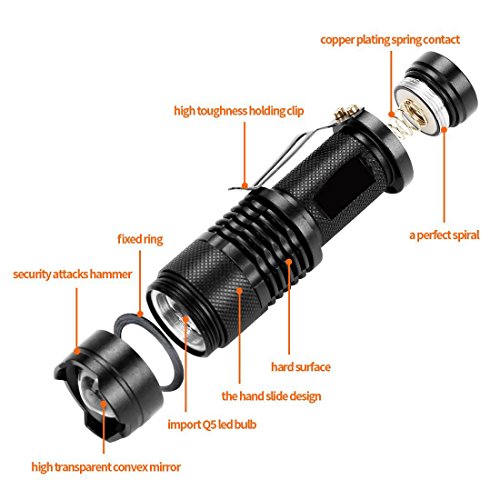 copper plating spring contact

high toughness holding clip

a perfect spiral

fixed ring

security attacks hammer

hard surface

the hand slide design

import Q5 led bulb

high transparent convex mirror