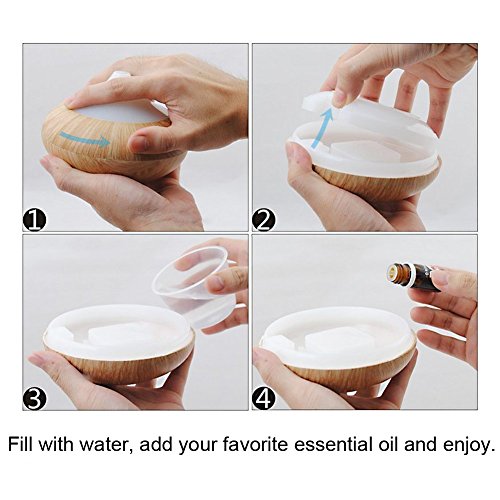 1

2

3

4

Fill with water, add your favorite essential oil and enjoy.