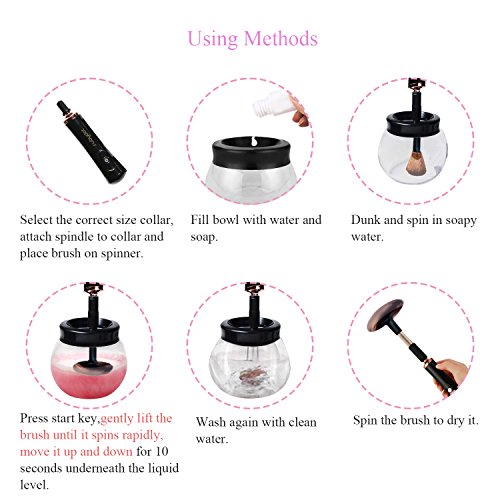 Using Methods

Select the correct size collar, attach spindle to collar and place brush on spinner.

Fill bowl with water and soap.

Dunk and spin in soapy water.

Press start key,gently lift the brush until it spins rapidly, move it up and down for 10 seconds underneath the liquid level.

Wash again with clean water.

Spin the brush to dry it.