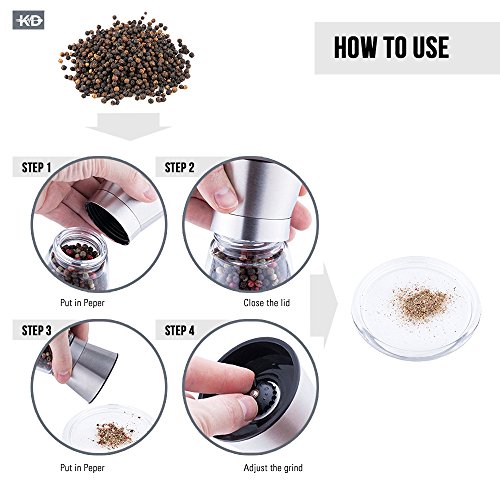 KD

HOW TO USE

STEP 1

Put in Peper

STEP 2

Close the lid

STEP 3

Put in Peper

STEP 4

Adjust the grind